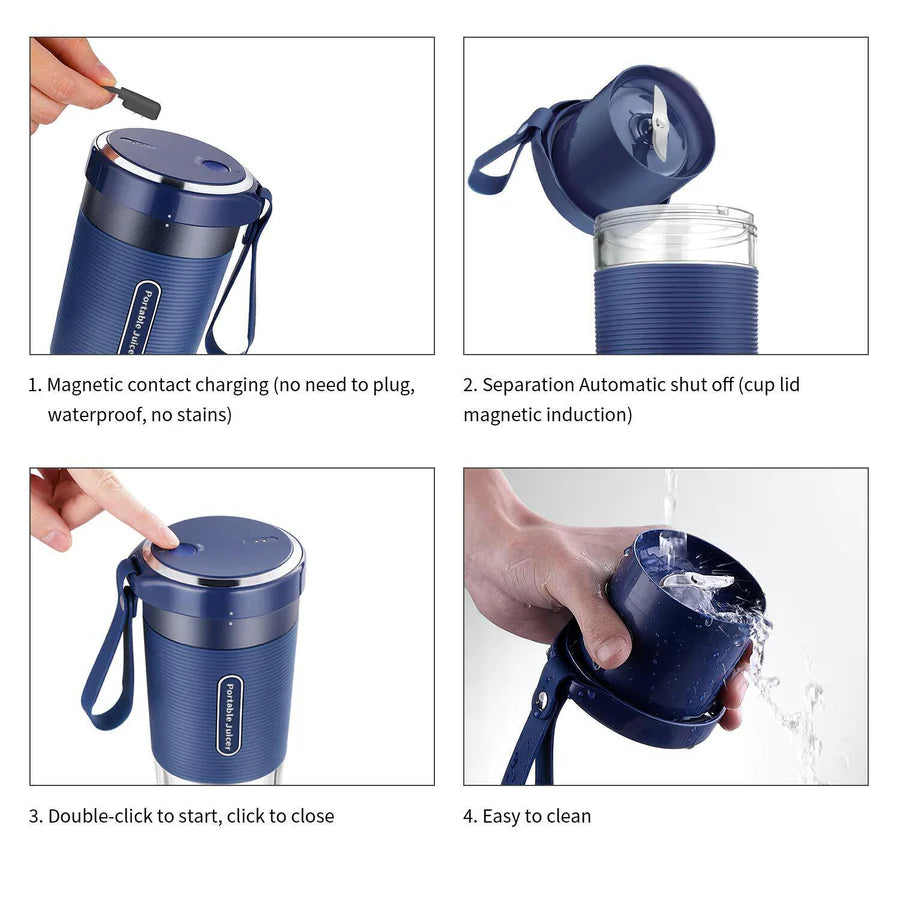 Portable Juicer

1. Magnetic contact charging (no need to plug, waterproof, no stains)

2. Separation Automatic shut off (cup lid magnetic induction)

Portable Juicer

3. Double-click to start, click to close

4. Easy to clean