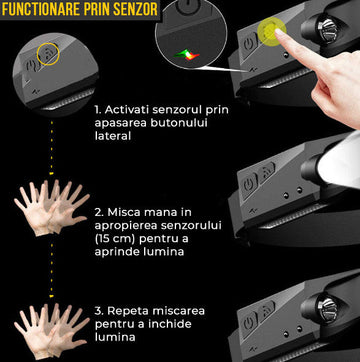 FUNCTIONARE PRIN SENZOR

1. Activati senzorul prin apasarea butonului lateral

2. Misca mana in apropierea senzorului (15 cm) pentru a aprinde lumina

3. Repeta miscarea pentru a inchide lumina